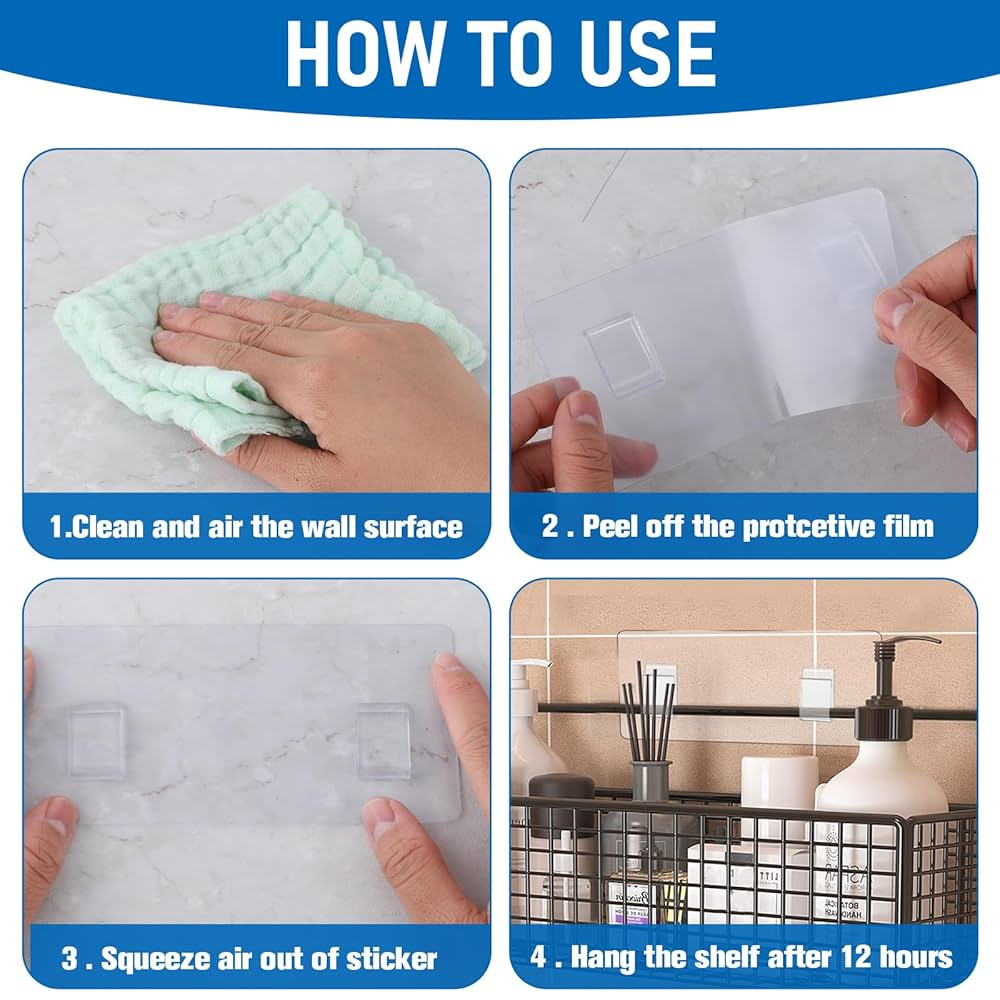 HOW TO USE

1.Clean and air the wall surface

2 . Peel off the protcetive film

3 . Squeeze air out of sticker

4 . Hang the shelf after 12 hours